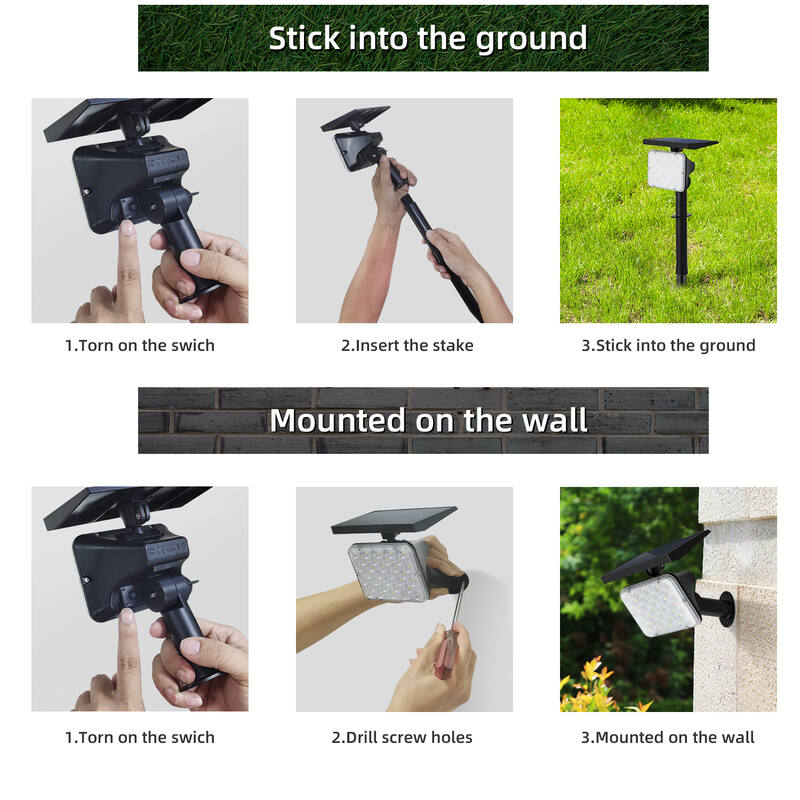 Stick into the ground

1.Torn on the swich

2.Insert the stake

3.Stick into the ground

Mounted on the wall

1.Torn on the swich

2.Drill screw holes

3.Mounted on the wall