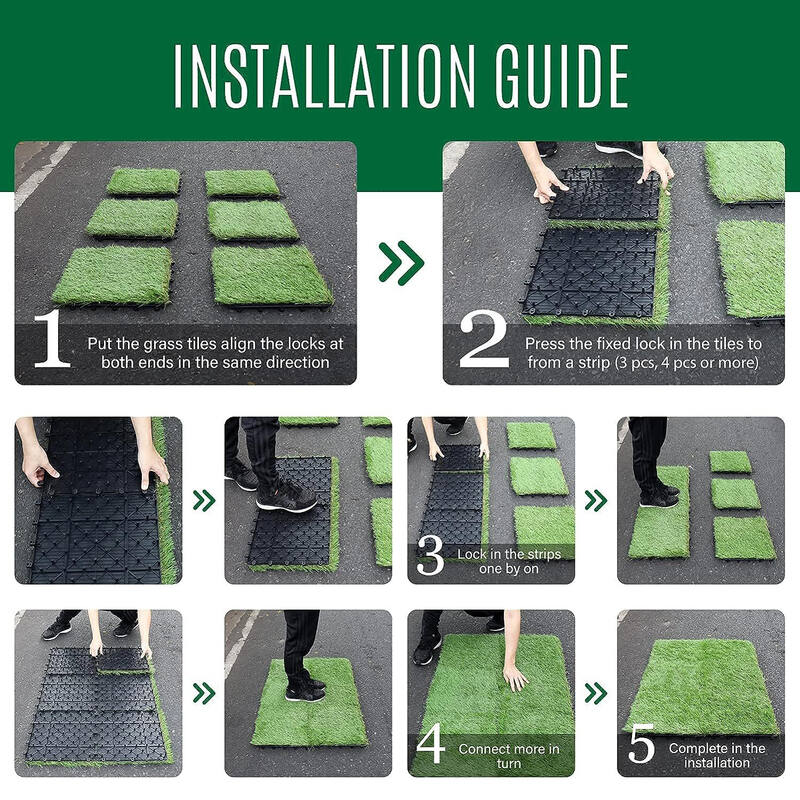 INSTALLATION GUIDE

1 Put the grass tiles align the locks at both ends in the same direction

2 Press the fixed lock in the tiles to from a strip (3 pcs, 4 pcs or more)

3 Lock in the strips one by on

4 Connect more in turn

5 Complete in the installation