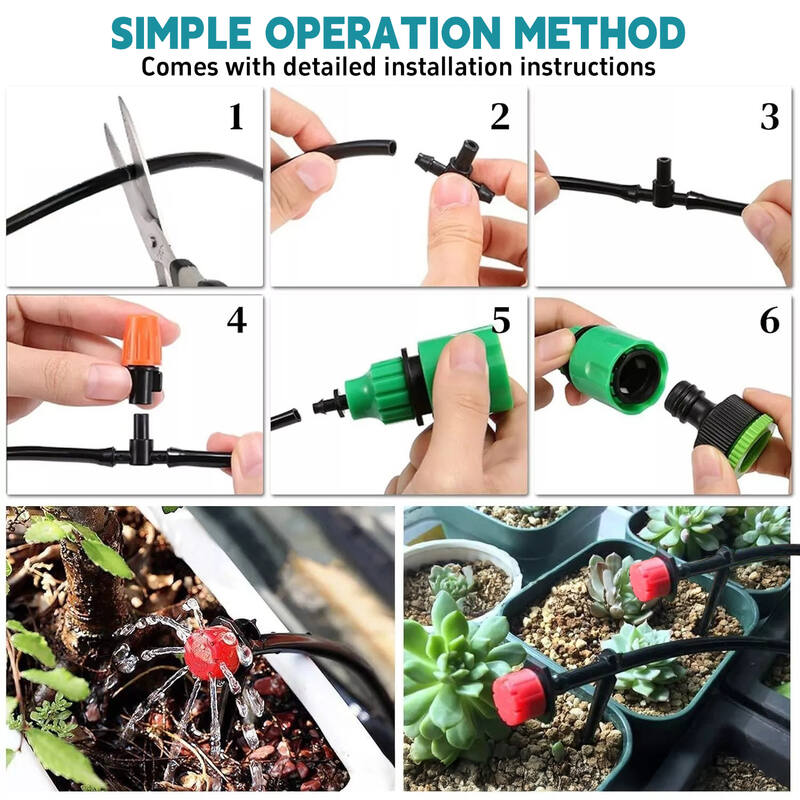 SIMPLE OPERATION METHOD
Comes with detailed installation instructions

1

2

3

4

5

6