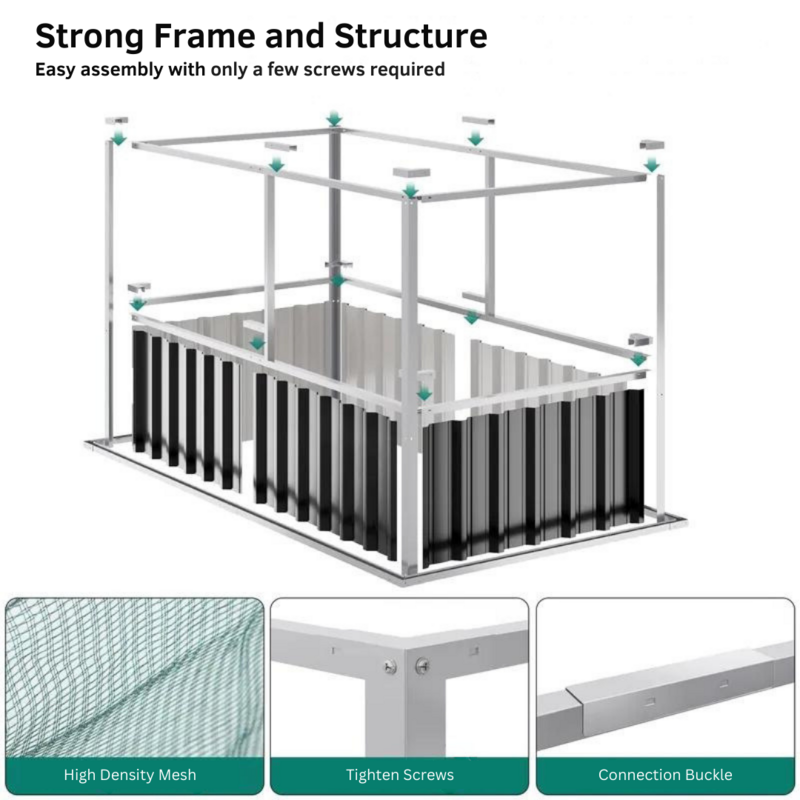 Strong Frame and Structure

Easy assembly with only a few screws required

High Density Mesh

Tighten Screws

Connection Buckle