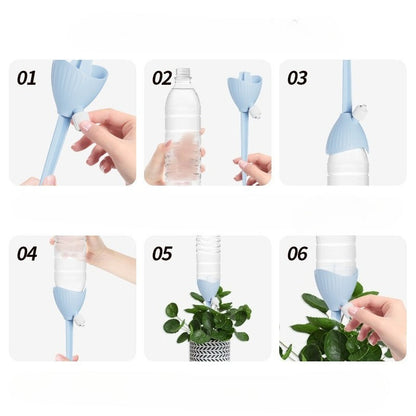 01

02

03

04

05

06