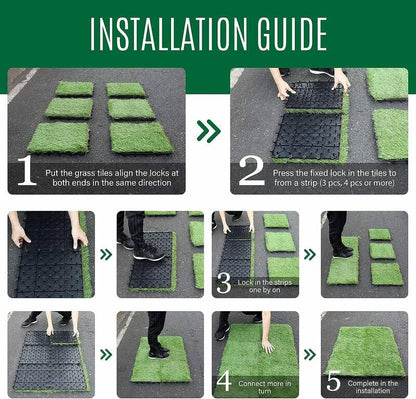 INSTALLATION GUIDE

1 Put the grass tiles align the locks at both ends in the same direction

2 Press the fixed lock in the tiles to from a strip (3 pcs, 4 pcs or more)

3 Lock in the strips one by on

4 Connect more in turn

5 Complete in the installation