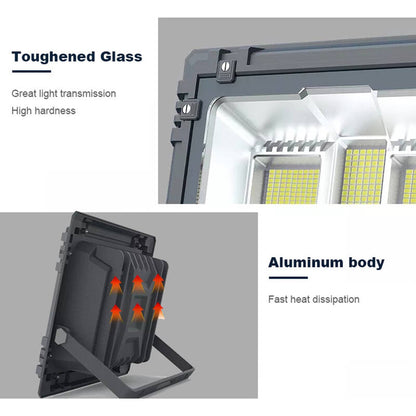 Toughened Glass

Great light transmission

High hardness

Aluminum body

Fast heat dissipation