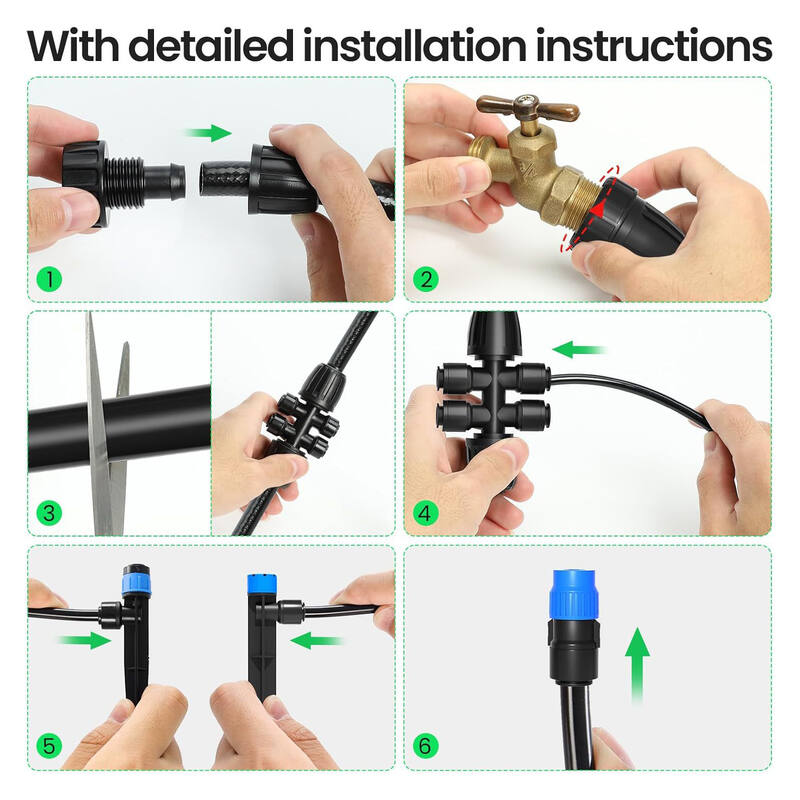 With detailed installation instructions

1

2

3

4

5

6